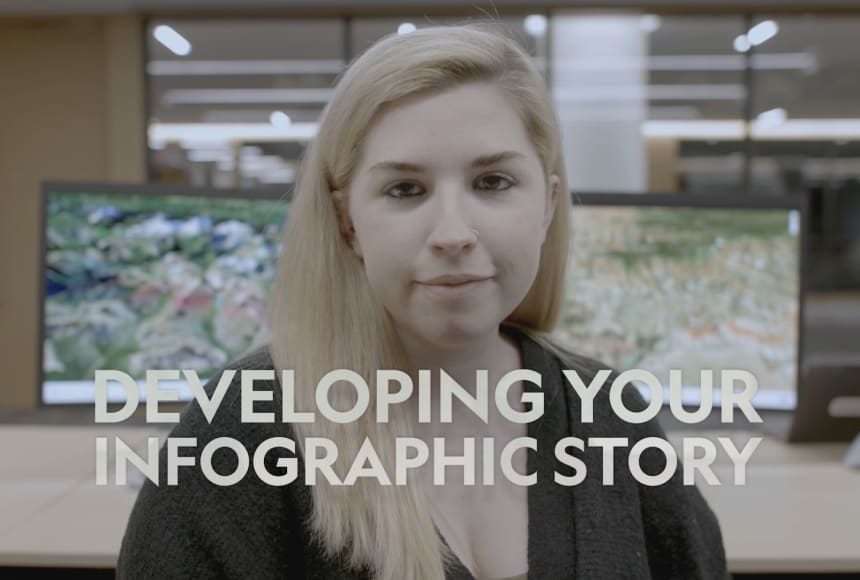 DEVELOPING YOUR INFOGRAPHIC STORY