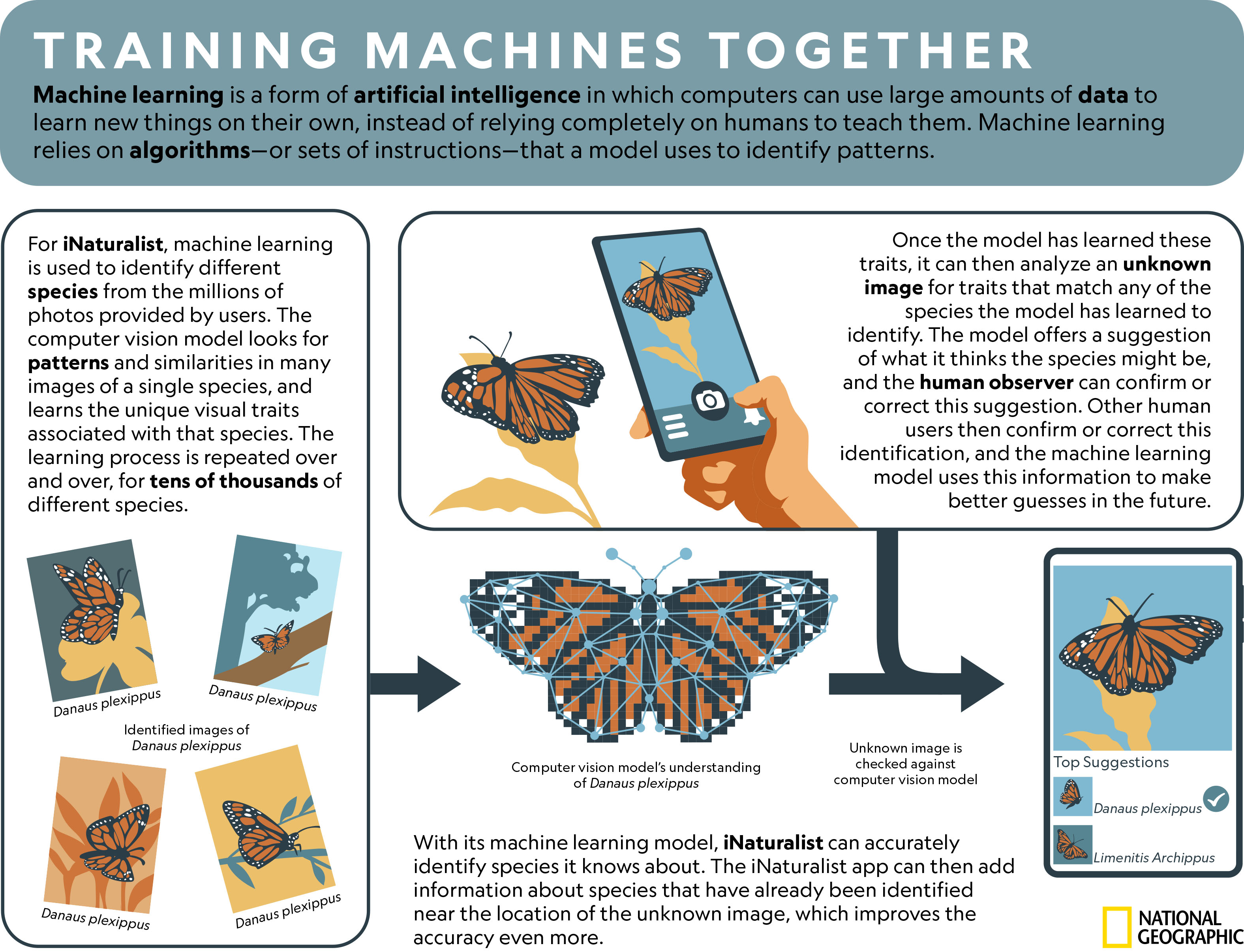 TRAINING MACHINES TOGETHER

Machine learning is a form of artificial intelligence in which computers can use large amounts of data to learn new things on their own, instead of relying completely on humans to teach them. Machine learning relies on algorithms—or sets of instructions—that a model uses to identify patterns.

For iNaturalist, machine learning is used to identify different species from the millions of photos provided by users. The computer vision model looks for patterns and similarities in many images of a single species, and learns the unique visual traits associated with that species. The learning process is repeated over and over, for tens of thousands of different species.

Danaus plexippus

Danaus plexippus

Identified images of Danaus plexippus

Danaus plexippus

Danaus plexippus

Once the model has learned these traits, it can then analyze an unknown image for traits that match any of the species the model has learned to identify. The model offers a suggestion of what it thinks the species might be, and the human observer can confirm or correct this suggestion. Other human users then confirm or correct this identification, and the machine learning model uses this information to make better guesses in the future.

Computer vision model's understanding of Danaus plexippus

Unknown image is checked against computer vision model

Top Suggestions

Danaus plexippus

Limenitis Archippus

With its machine learning model, iNaturalist can accurately identify species it knows about. The iNaturalist app can then add information about species that have already been identified near the location of the unknown image, which improves the accuracy even more.

NATIONAL GEOGRAPHIC